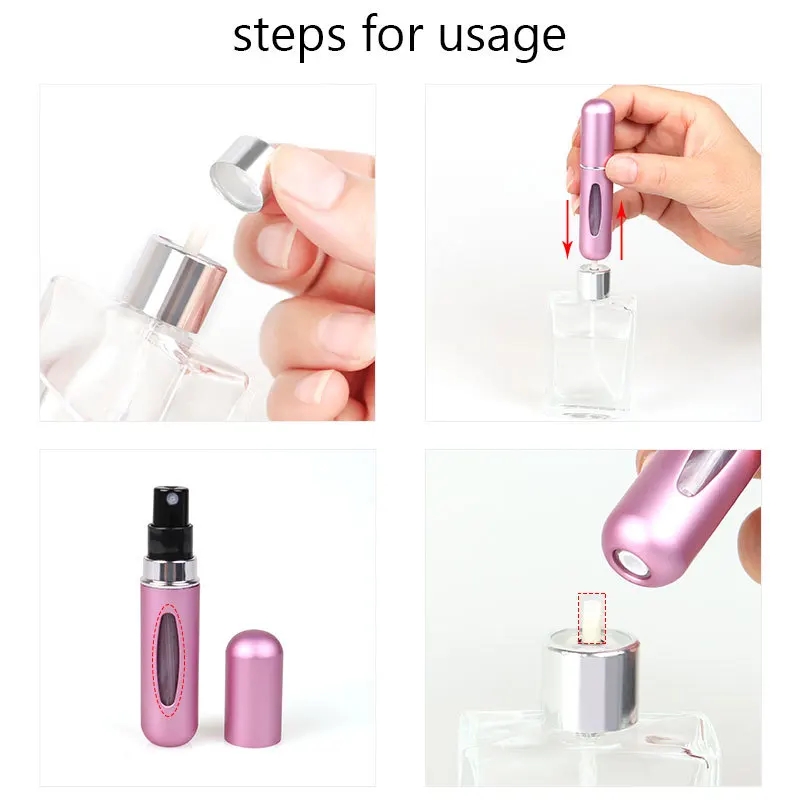 steps for usage